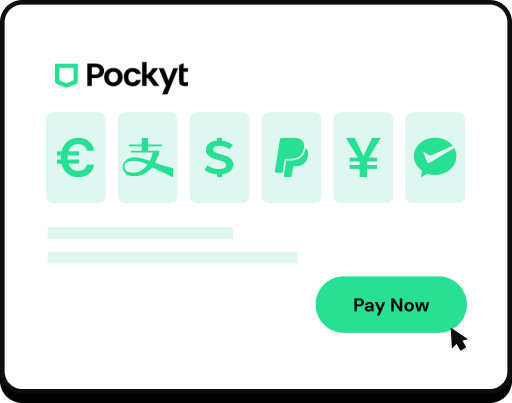 Pockyt

€ 支 $ ¥

Pay Now